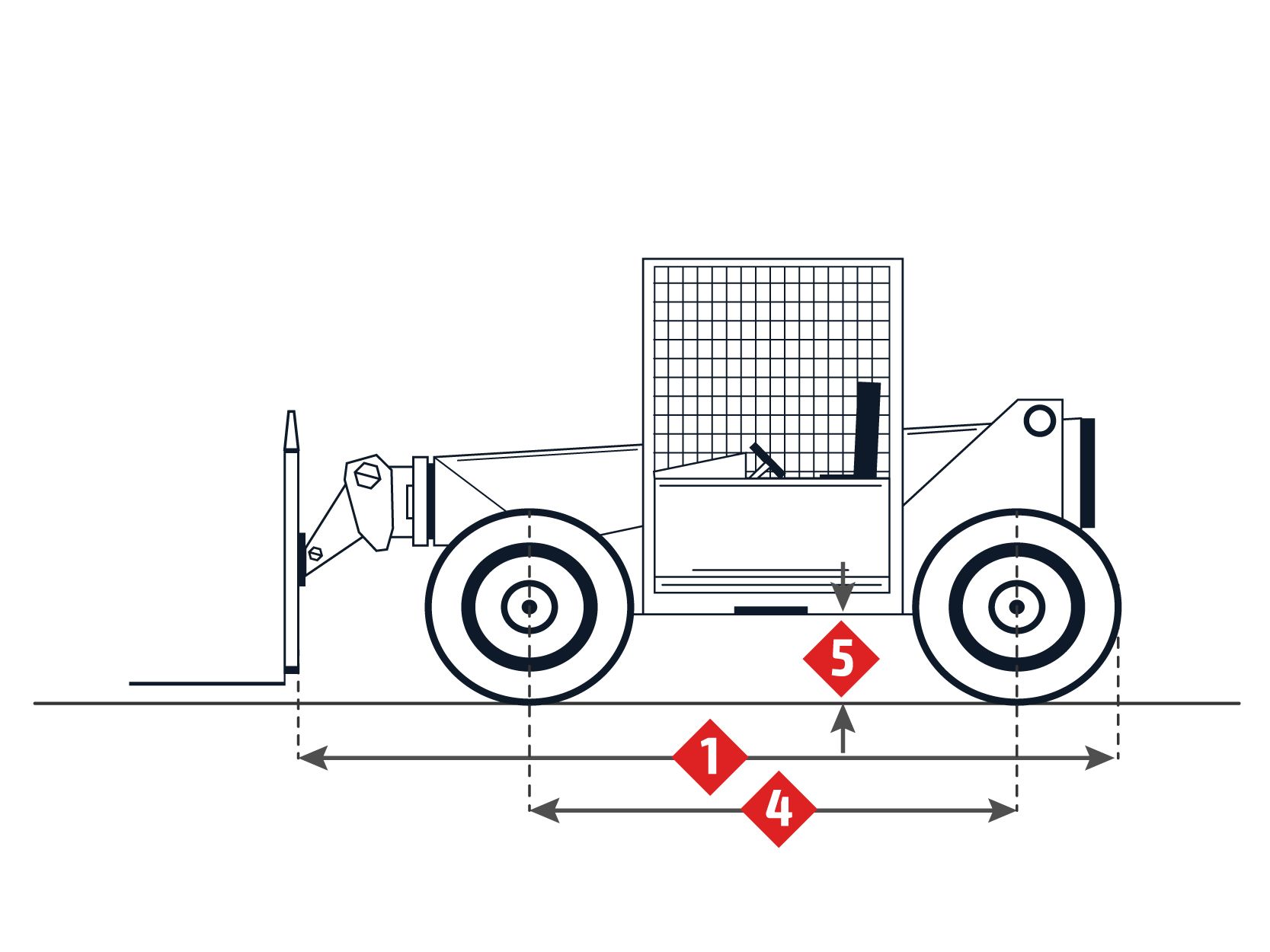 5
1
4