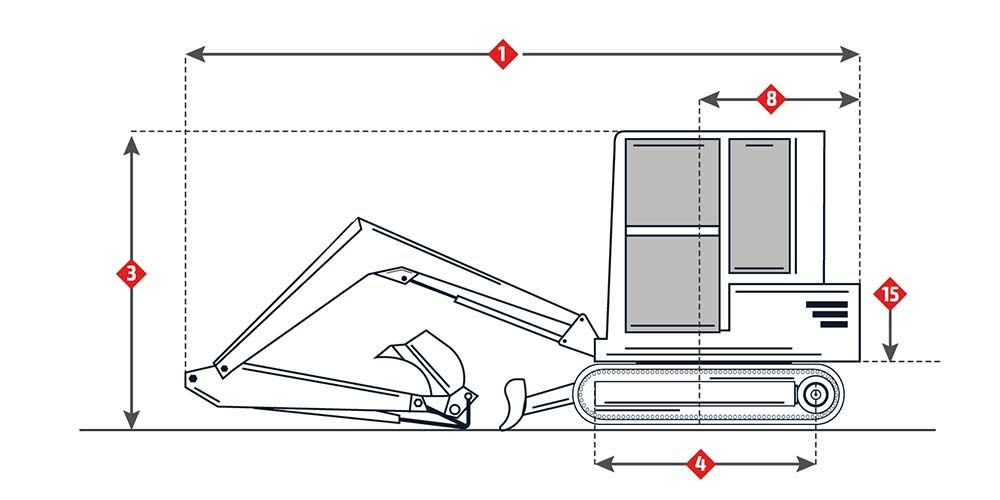 1
8
3
15
4