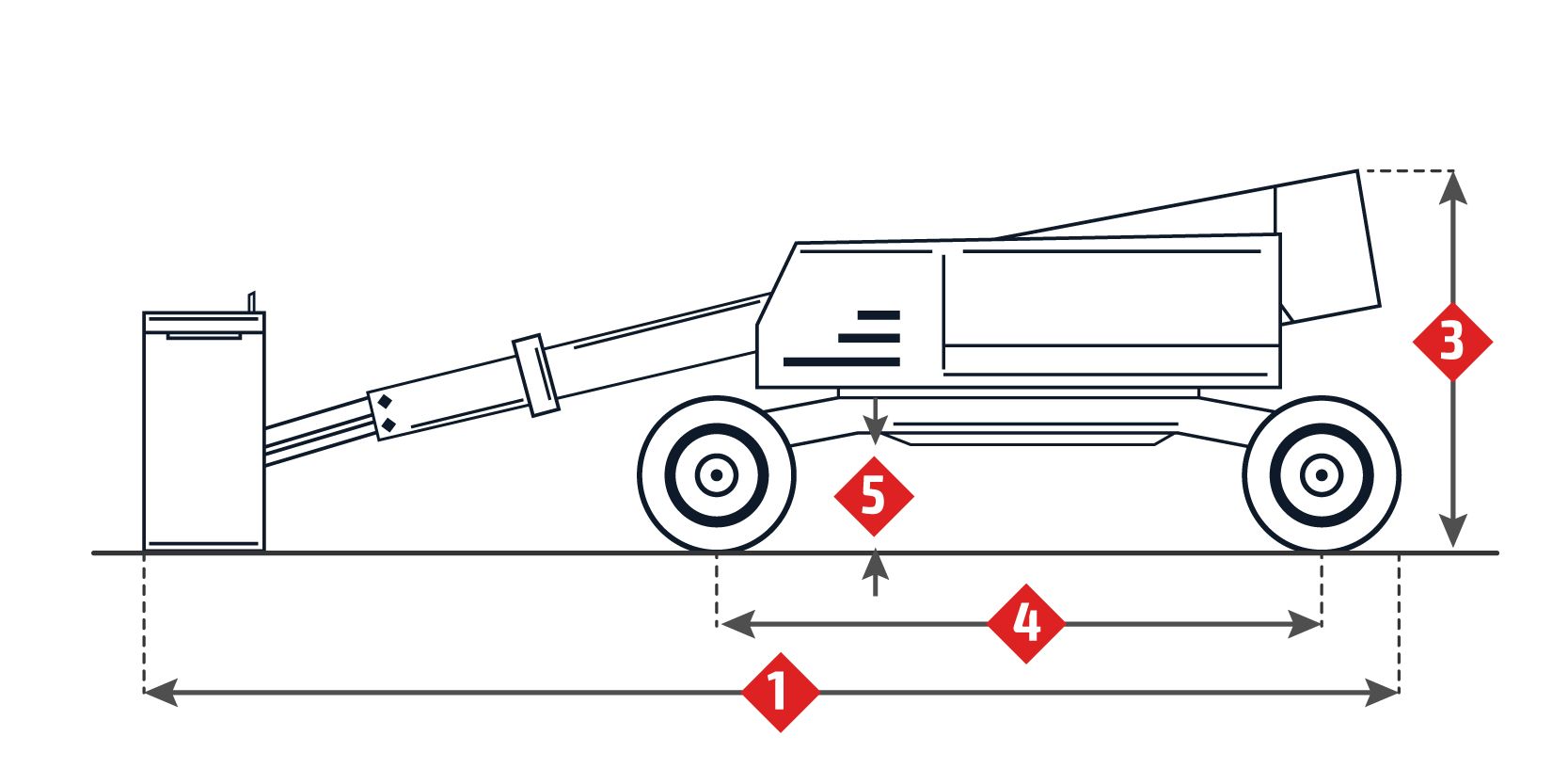 3
5
4
1